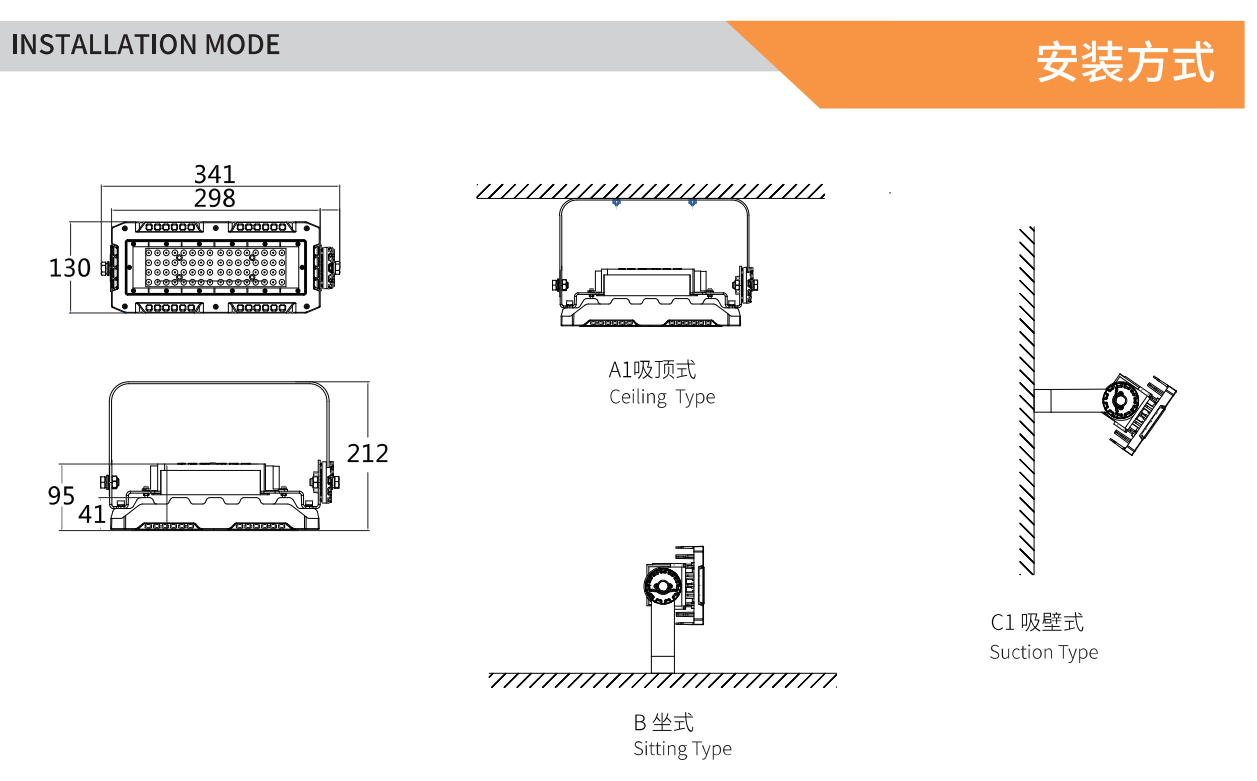 INSTALLATION MODE

安装方式

341
298
130

212
95
41

A1吸顶式
Ceiling Type

B 坐式
Sitting Type

C1 吸壁式
Suction Type